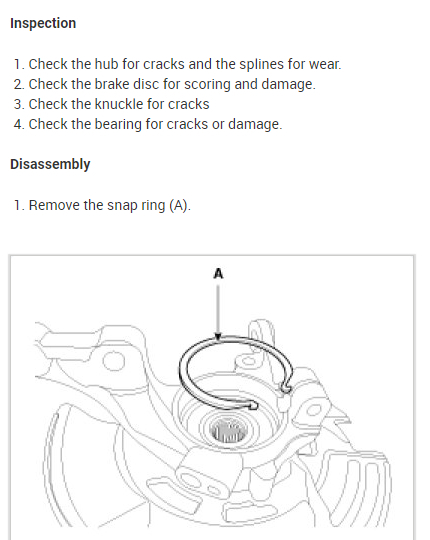 Inspection

1. Check the hub for cracks and the splines for wear.
2. Check the brake disc for scoring and damage.
3. Check the knuckle for cracks
4. Check the bearing for cracks or damage.

Disassembly

1. Remove the snap ring (A).

A