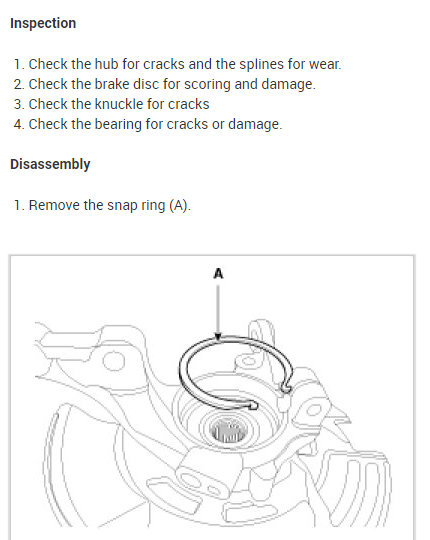 Inspection

1. Check the hub for cracks and the splines for wear.
2. Check the brake disc for scoring and damage.
3. Check the knuckle for cracks
4. Check the bearing for cracks or damage.

Disassembly

1. Remove the snap ring (A).

A