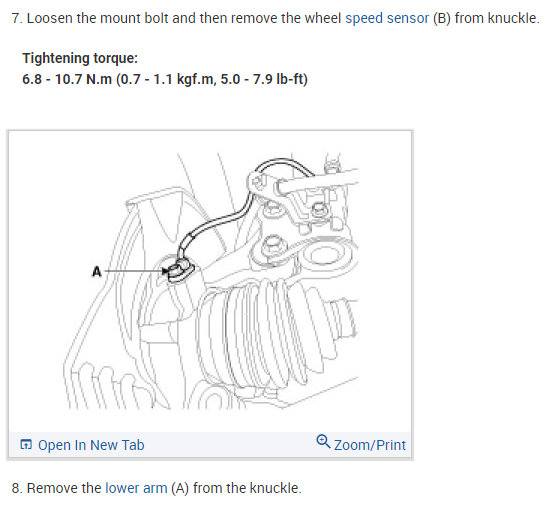 7. Loosen the mount bolt and then remove the wheel speed sensor (B) from knuckle.

Tightening torque:
6.8 - 10.7 N.m (0.7 - 1.1 kgf.m, 5.0 - 7.9 lb-ft)

A

Open In New Tab

Zoom/Print

8. Remove the lower arm (A) from the knuckle.