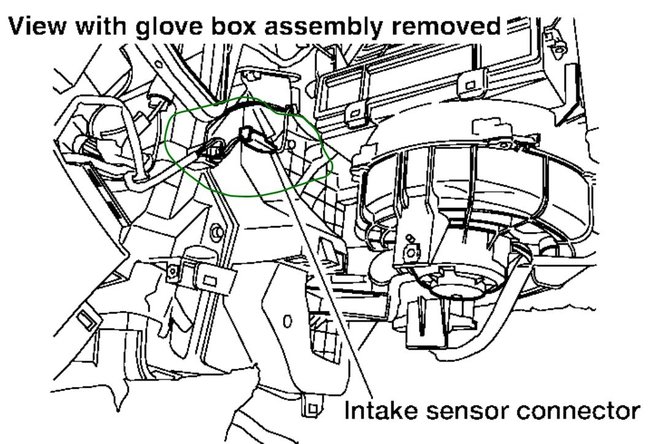 View with glove box assembly removed

Intake sensor connector