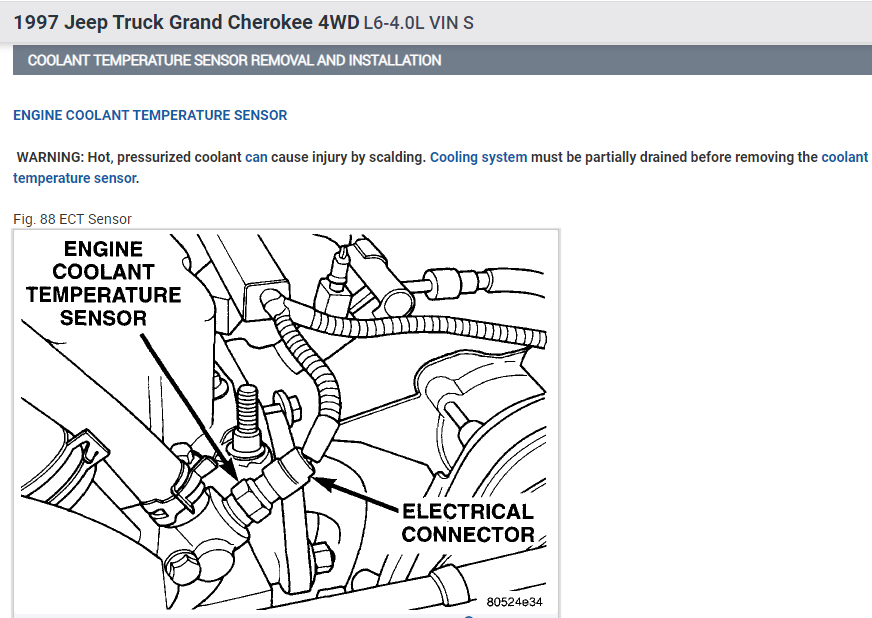 1997 Jeep Truck Grand Cherokee 4WD L6-4.0L VIN S

COOLANT TEMPERATURE SENSOR REMOVAL AND INSTALLATION

ENGINE COOLANT TEMPERATURE SENSOR

WARNING: Hot, pressurized coolant can cause injury by scalding. Cooling system must be partially drained before removing the coolant temperature sensor.

Fig. 88 ECT Sensor

ENGINE COOLANT TEMPERATURE SENSOR

ELECTRICAL CONNECTOR

80524e34