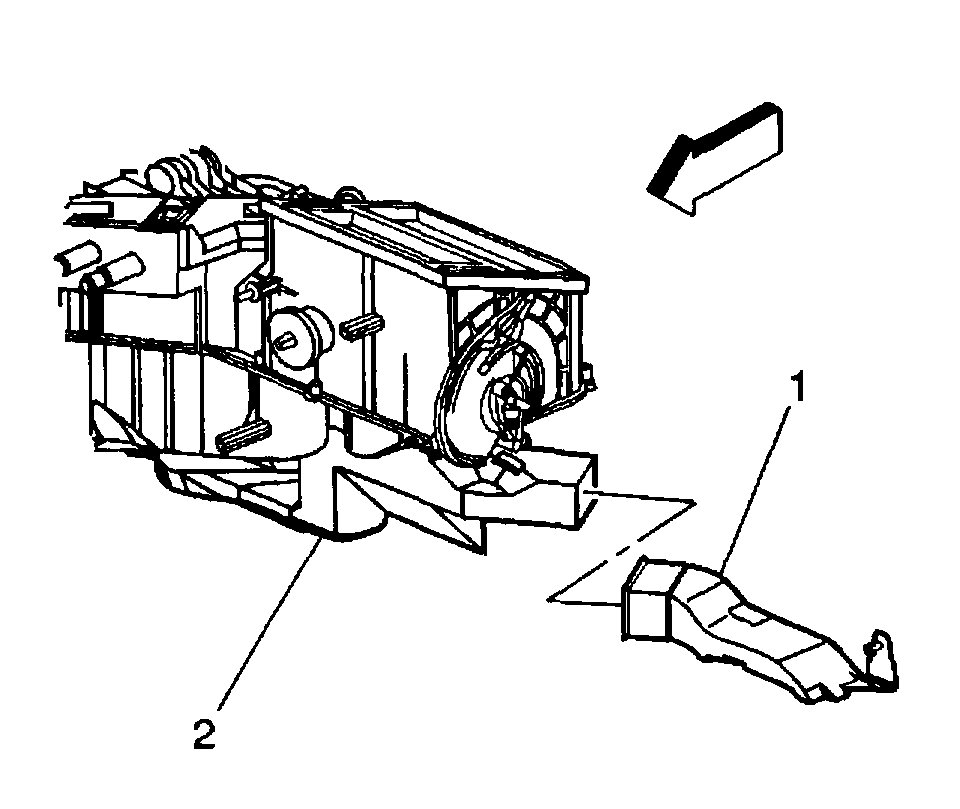 1

2