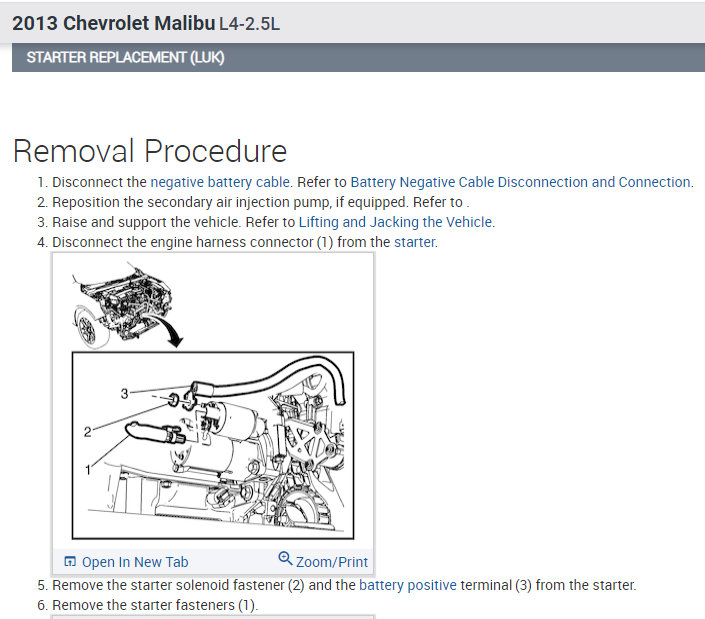 2013 Chevrolet Malibu L4-2.5L

STARTER REPLACEMENT (LUK)

Removal Procedure

1. Disconnect the negative battery cable. Refer to Battery Negative Cable Disconnection and Connection.
2. Reposition the secondary air injection pump, if equipped. Refer to .
3. Raise and support the vehicle. Refer to Lifting and Jacking the Vehicle.
4. Disconnect the engine harness connector (1) from the starter.

3
2
1

Open In New Tab
Zoom/Print

5. Remove the starter solenoid fastener (2) and the battery positive terminal (3) from the starter.
6. Remove the starter fasteners (1).