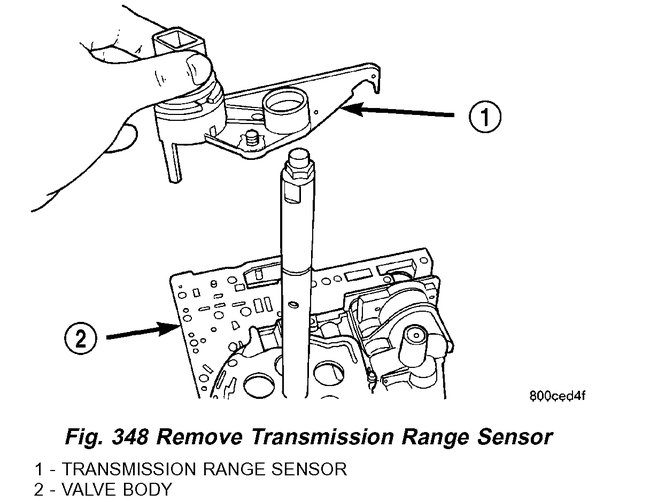 1

2

800ced4f

Fig. 348 Remove Transmission Range Sensor

1 - TRANSMISSION RANGE SENSOR
2 - VALVE BODY