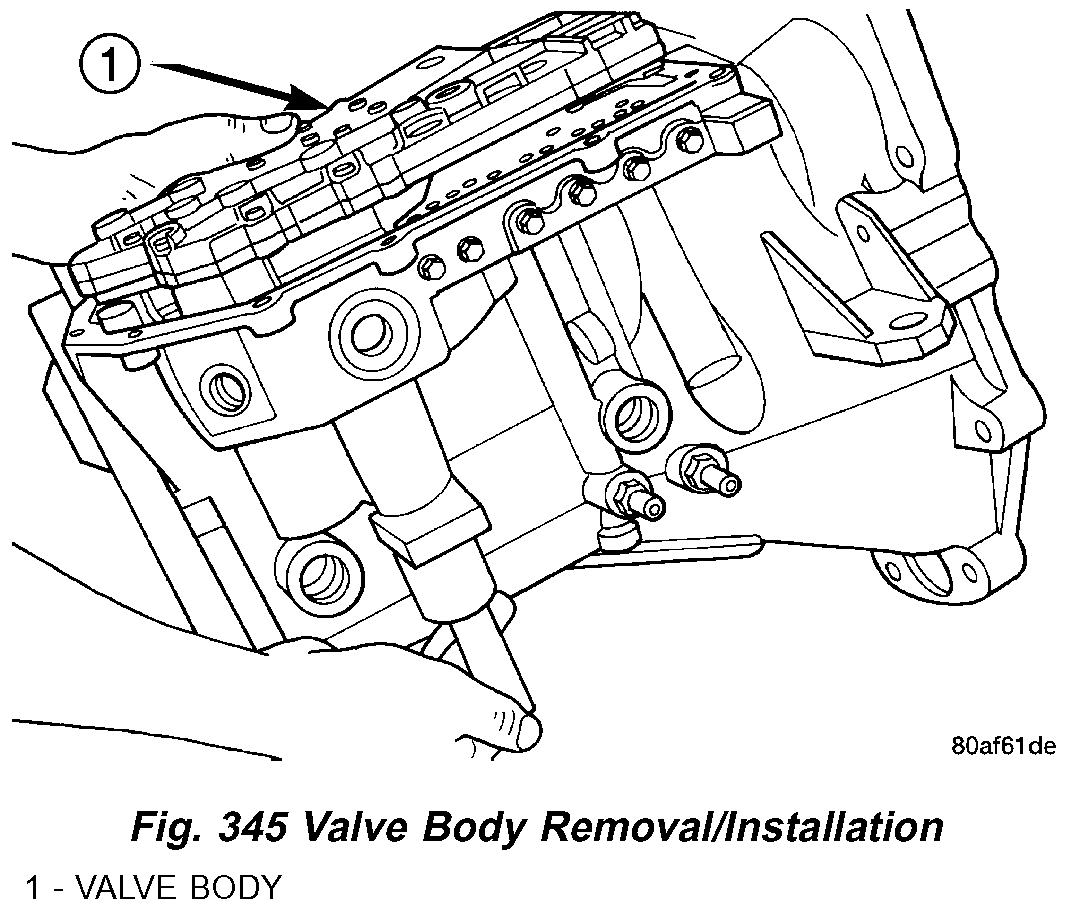 1

80af61de

Fig. 345 Valve Body Removal/Installation

1 - VALVE BODY