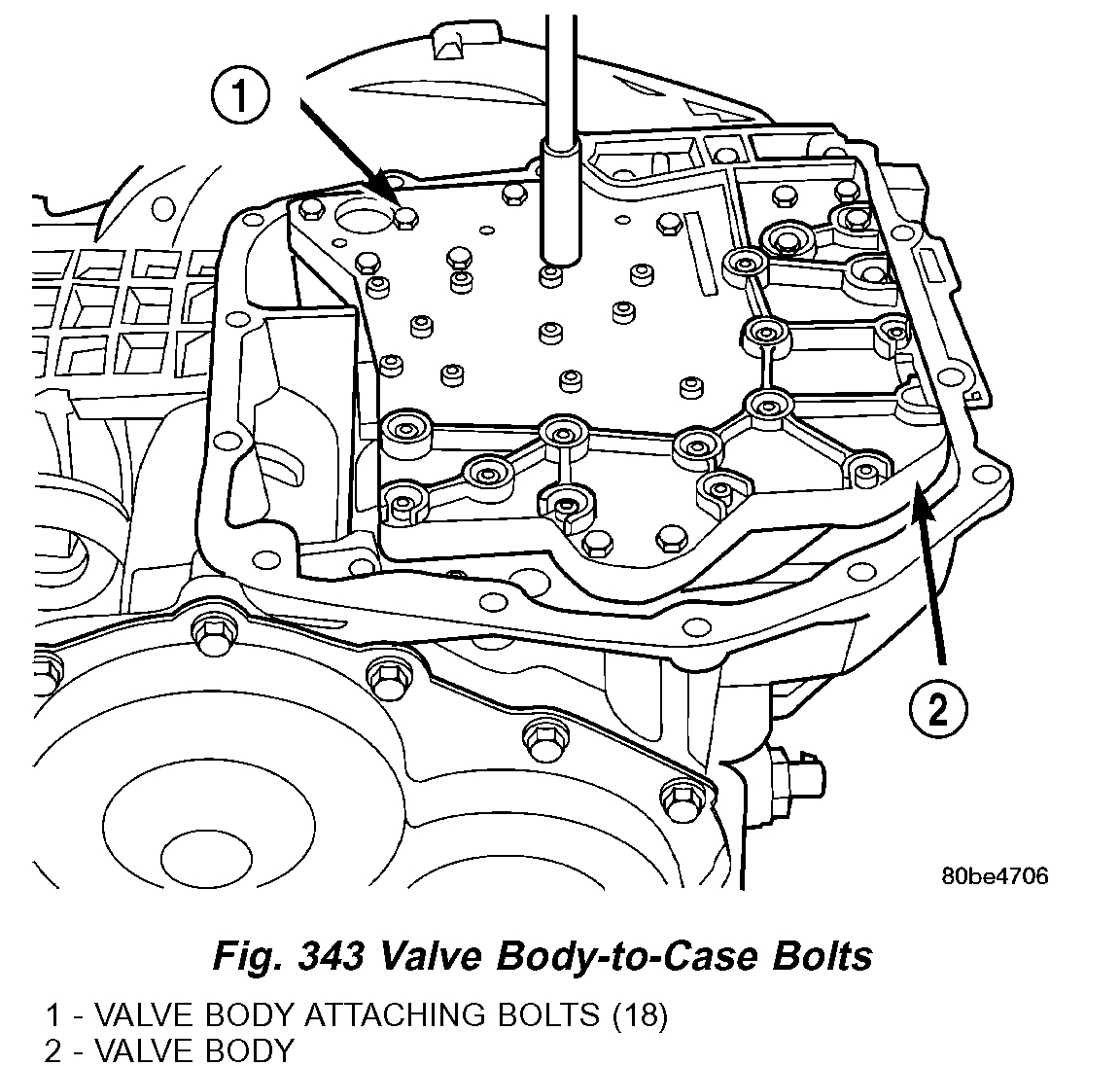 1

2

80be4706

Fig. 343 Valve Body-to-Case Bolts

1 - VALVE BODY ATTACHING BOLTS (18)
2 - VALVE BODY