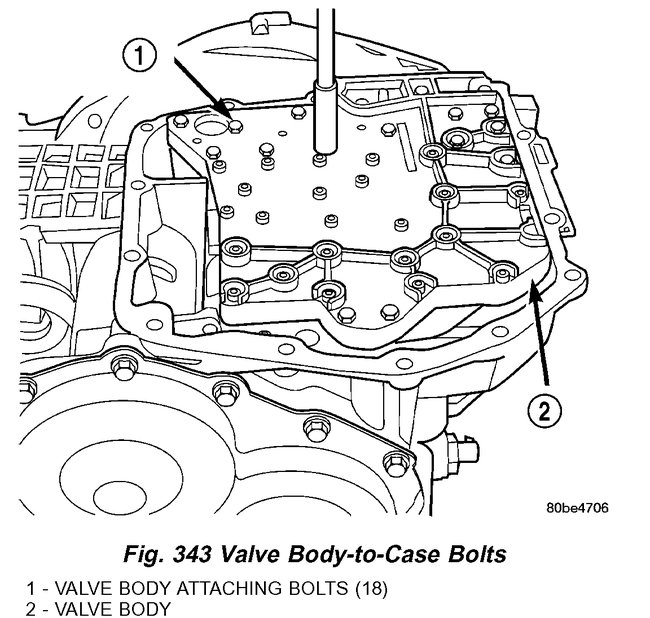 1

2

80be4706

Fig. 343 Valve Body-to-Case Bolts

1 - VALVE BODY ATTACHING BOLTS (18)
2 - VALVE BODY