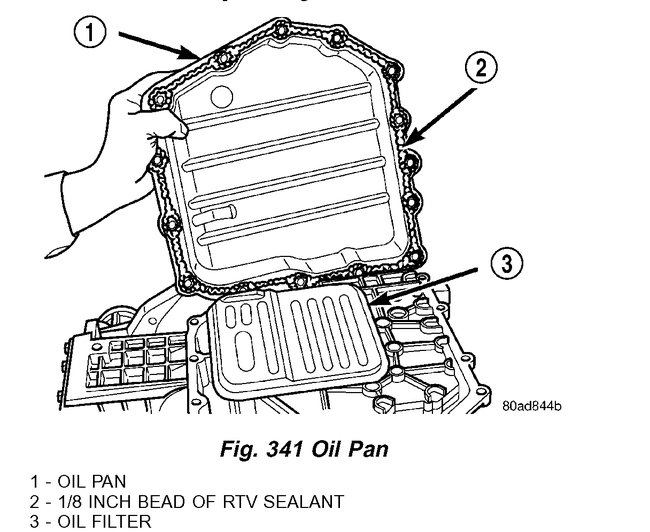 1

2

3

80ad844b

Fig. 341 Oil Pan

1 - OIL PAN
2 - 1/8 INCH BEAD OF RTV SEALANT
3 - OIL FILTER