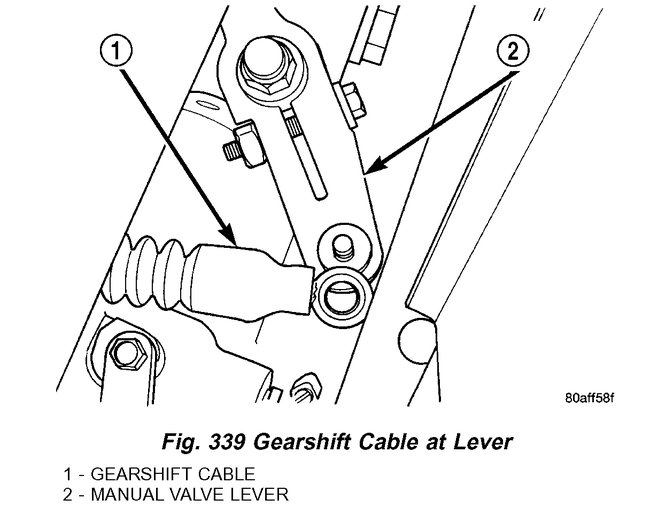 1

2

80aff58f

Fig. 339 Gearshift Cable at Lever

1 - GEARSHIFT CABLE
2 - MANUAL VALVE LEVER