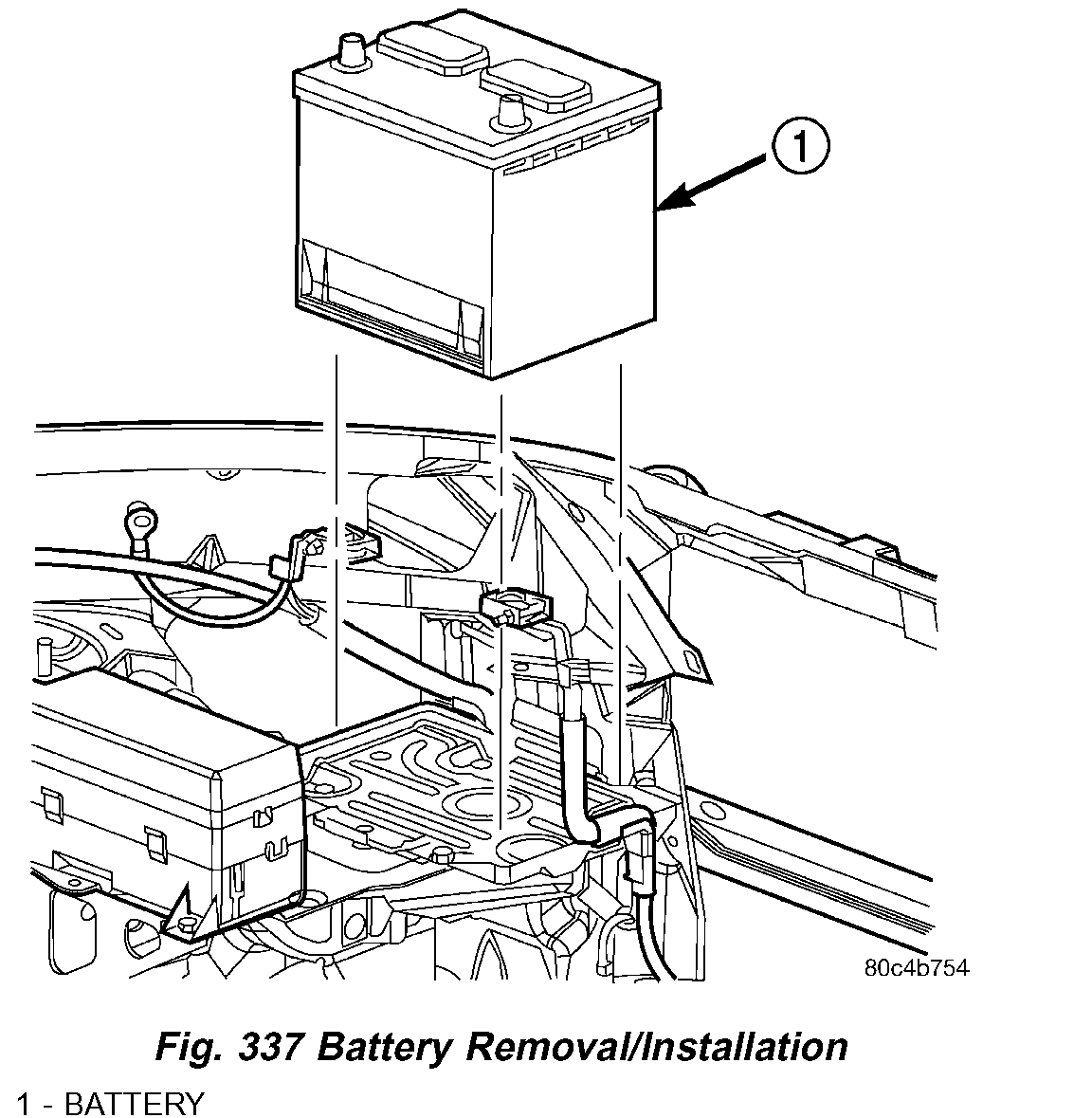 1

80c4b754

Fig. 337 Battery Removal/Installation

1 - BATTERY