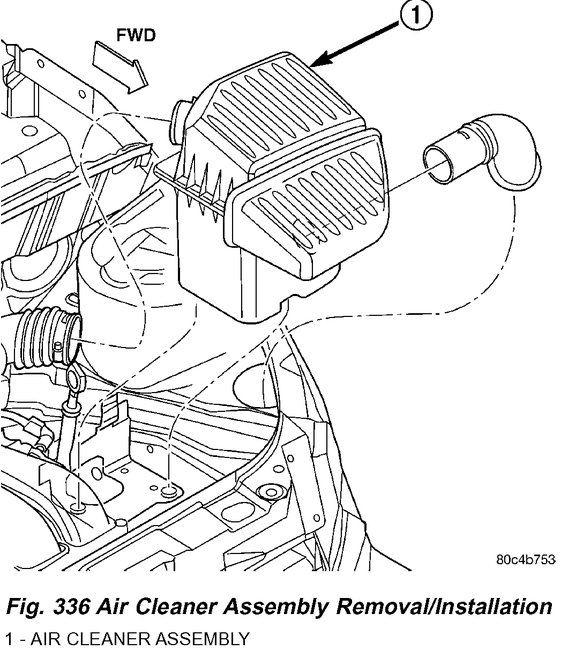 FWD

1

80c4b753

Fig. 336 Air Cleaner Assembly Removal/Installation

1 - AIR CLEANER ASSEMBLY