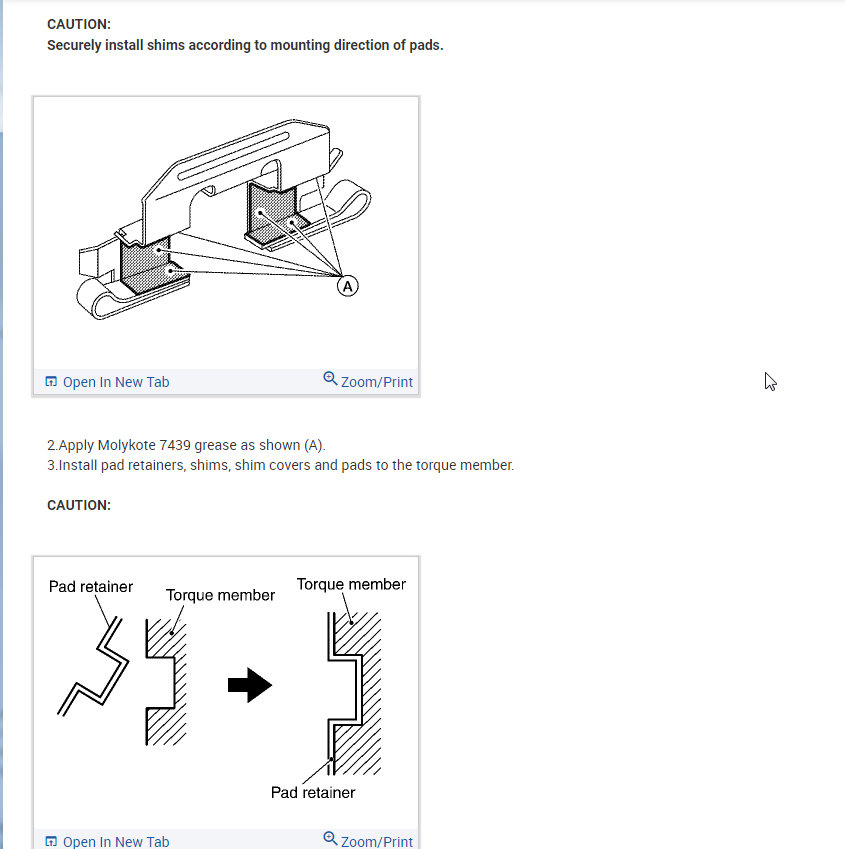 CAUTION:
Securely install shims according to mounting direction of pads.

A

Open In New Tab Zoom/Print

2.Apply Molykote 7439 grease as shown (A).
3.Install pad retainers, shims, shim covers and pads to the torque member.

CAUTION:

Pad retainer
Torque member
Torque member
Pad retainer

Open In New Tab Zoom/Print