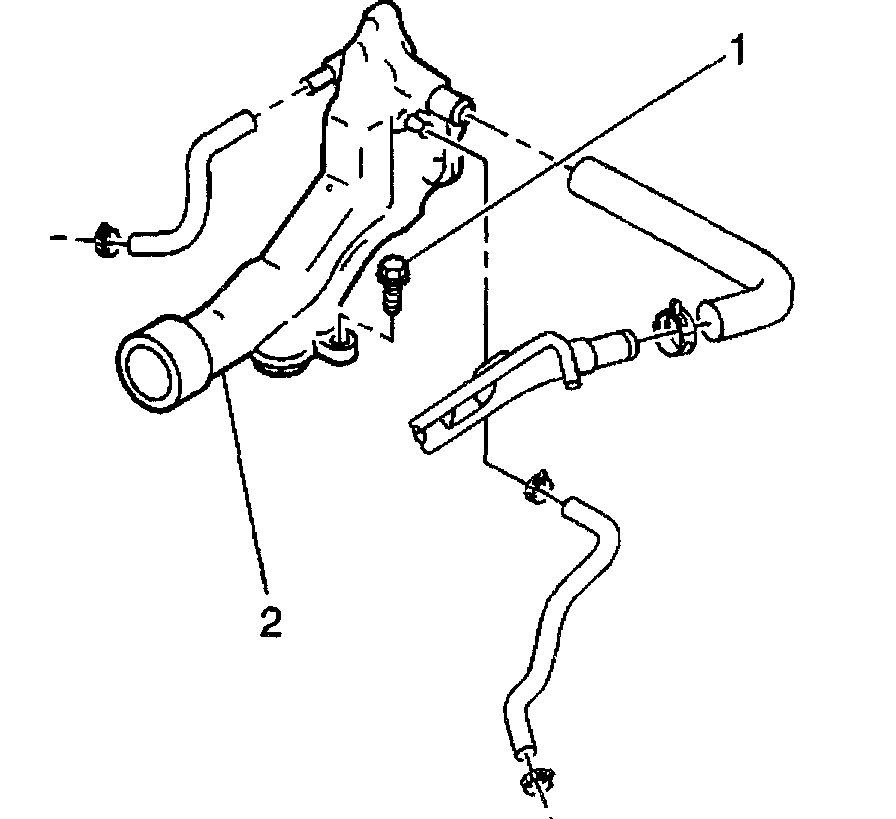 1
2