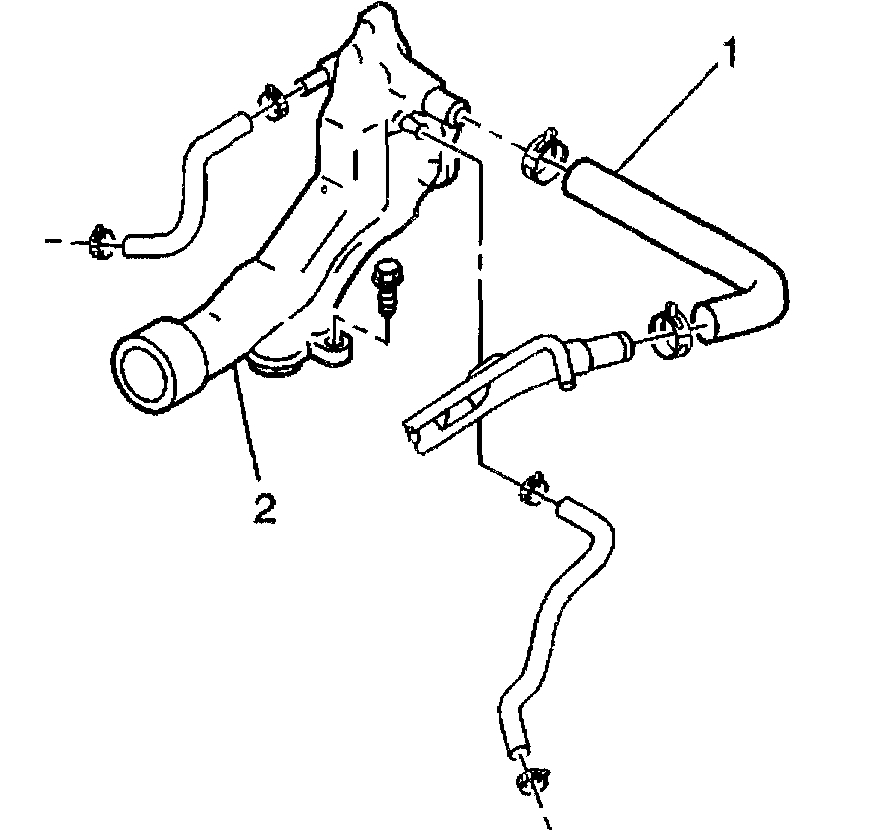 1

2