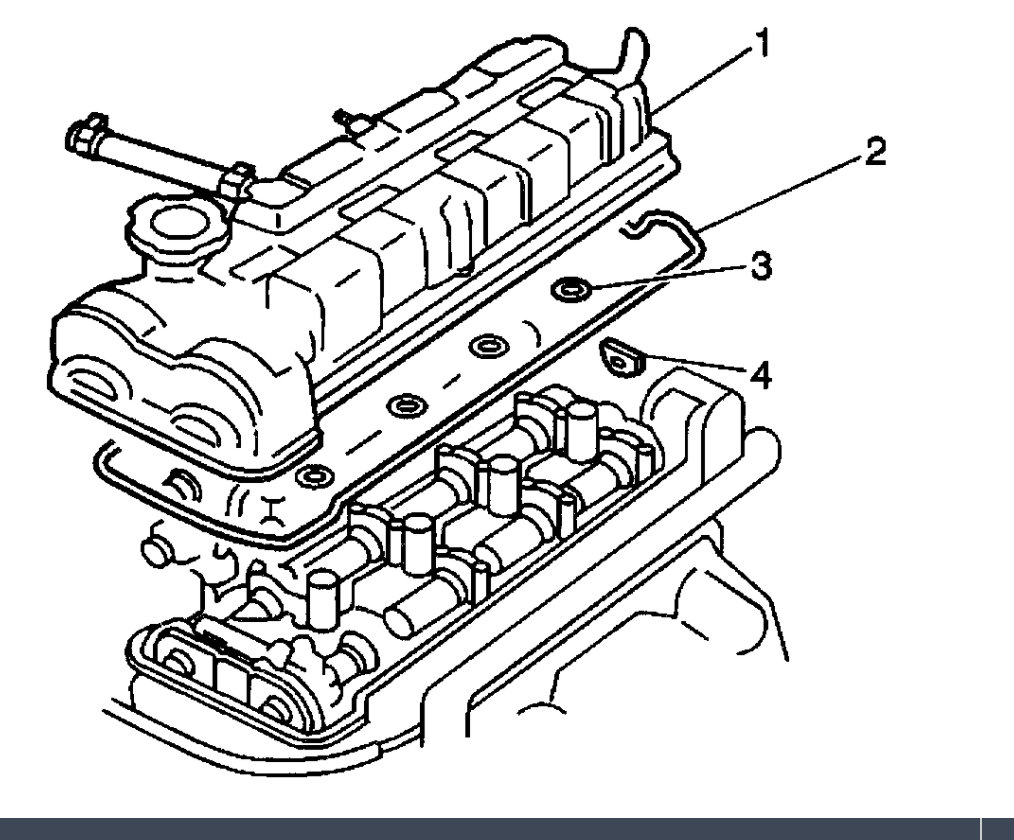 1
2
3
4