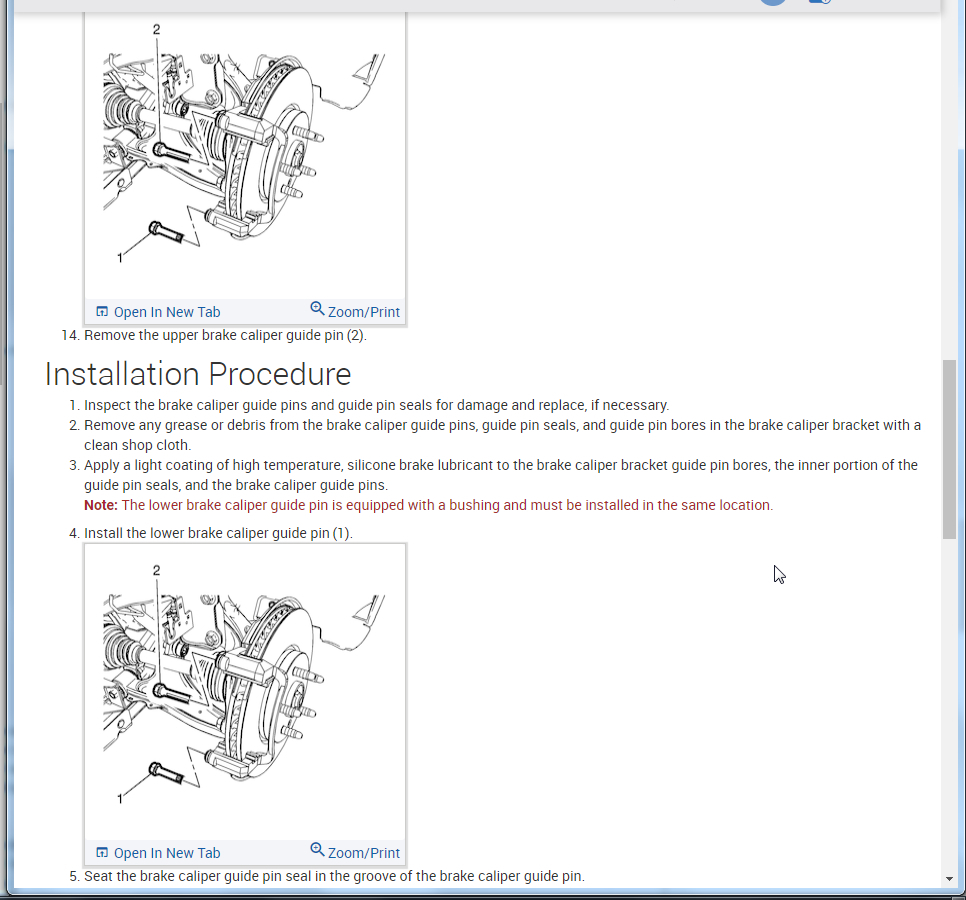 2

1

Open In New Tab Zoom/Print

14. Remove the upper brake caliper guide pin (2).

Installation Procedure

1. Inspect the brake caliper guide pins and guide pin seals for damage and replace, if necessary.
2. Remove any grease or debris from the brake caliper guide pins, guide pin seals, and guide pin bores in the brake caliper bracket with a clean shop cloth.
3. Apply a light coating of high temperature, silicone brake lubricant to the brake caliper bracket guide pin bores, the inner portion of the guide pin seals, and the brake caliper guide pins.

Note: The lower brake caliper guide pin is equipped with a bushing and must be installed in the same location.

4. Install the lower brake caliper guide pin (1).

2

1

Open In New Tab Zoom/Print

5. Seat the brake caliper guide pin seal in the groove of the brake caliper guide pin.