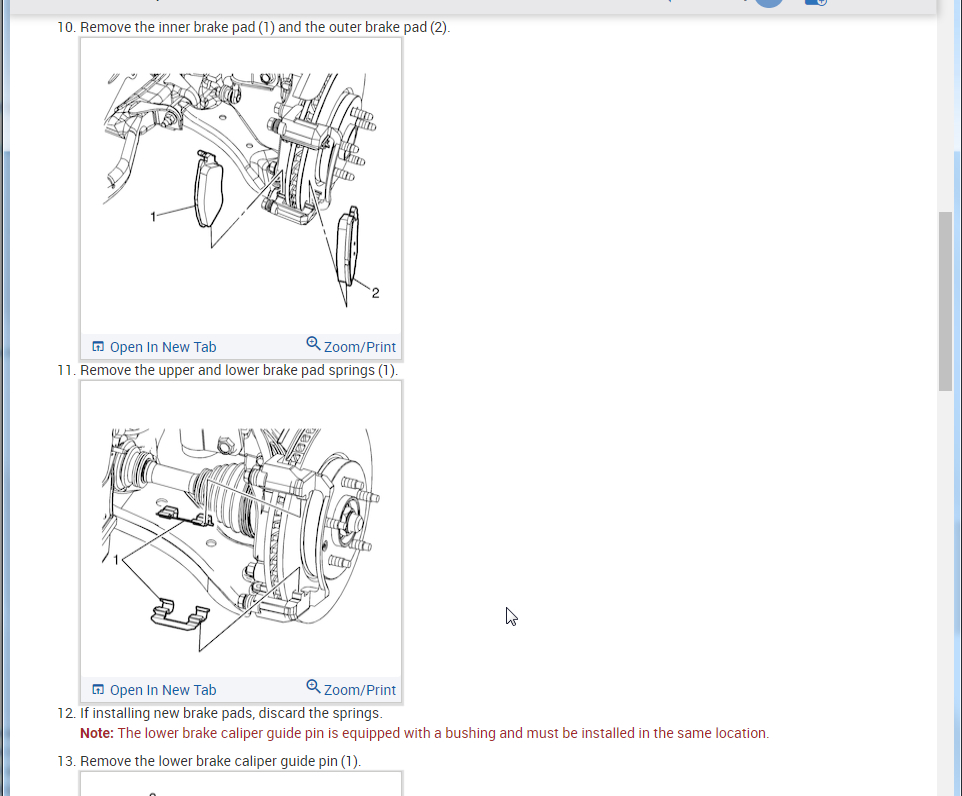 10. Remove the inner brake pad (1) and the outer brake pad (2).

1

2

Open In New Tab Zoom/Print

11. Remove the upper and lower brake pad springs (1).

1

Open In New Tab Zoom/Print

12. If installing new brake pads, discard the springs.

Note: The lower brake caliper guide pin is equipped with a bushing and must be installed in the same location.

13. Remove the lower brake caliper guide pin (1).