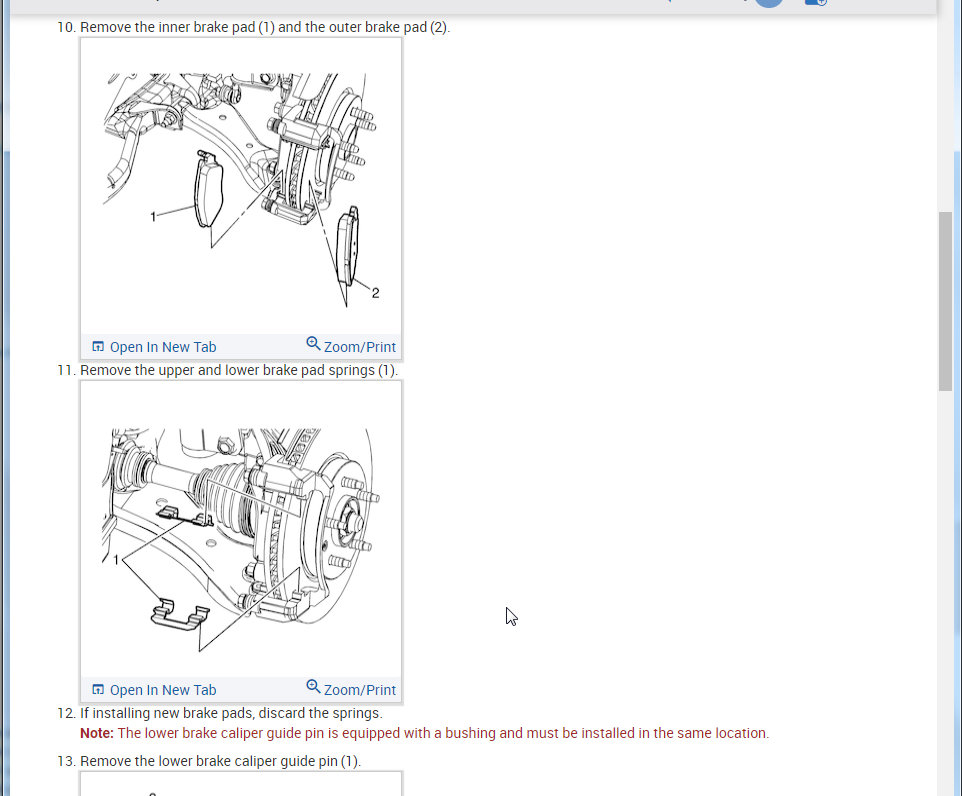 10. Remove the inner brake pad (1) and the outer brake pad (2).

1

2

Open In New Tab Zoom/Print

11. Remove the upper and lower brake pad springs (1).

1

Open In New Tab Zoom/Print

12. If installing new brake pads, discard the springs.

Note: The lower brake caliper guide pin is equipped with a bushing and must be installed in the same location.

13. Remove the lower brake caliper guide pin (1).