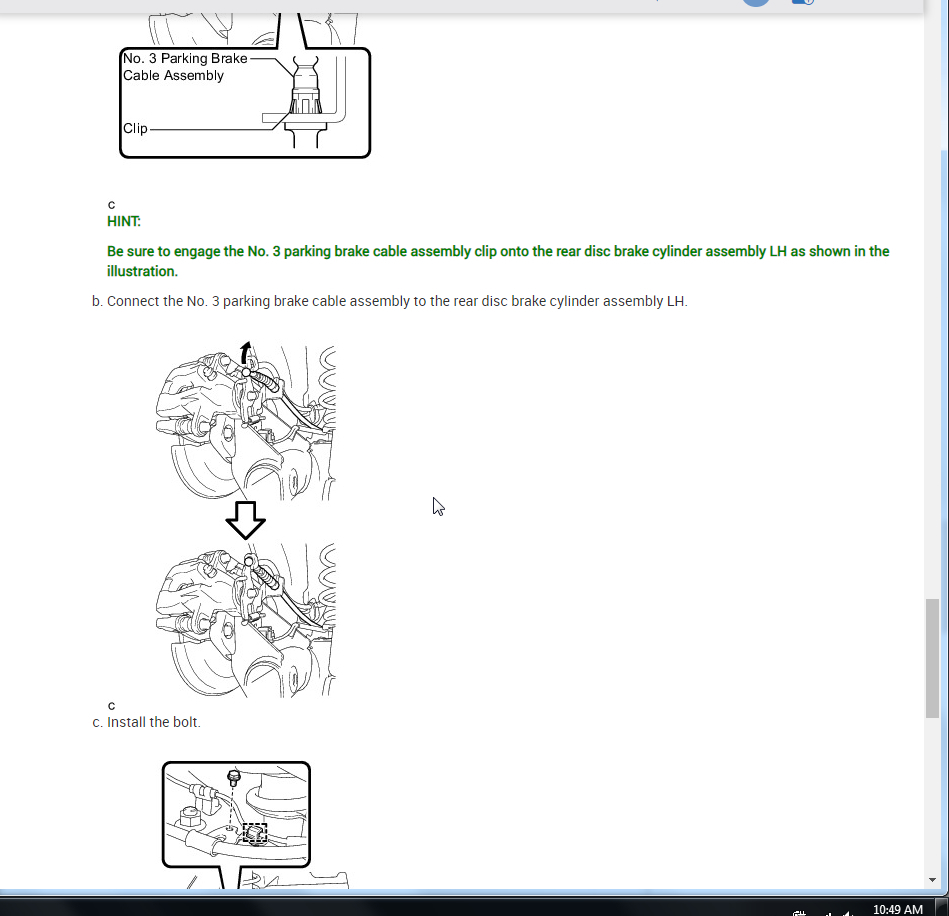 No. 3 Parking Brake Cable Assembly

Clip

c

HINT:

Be sure to engage the No. 3 parking brake cable assembly clip onto the rear disc brake cylinder assembly LH as shown in the illustration.

b. Connect the No. 3 parking brake cable assembly to the rear disc brake cylinder assembly LH.

c

c. Install the bolt.

10:49 AM