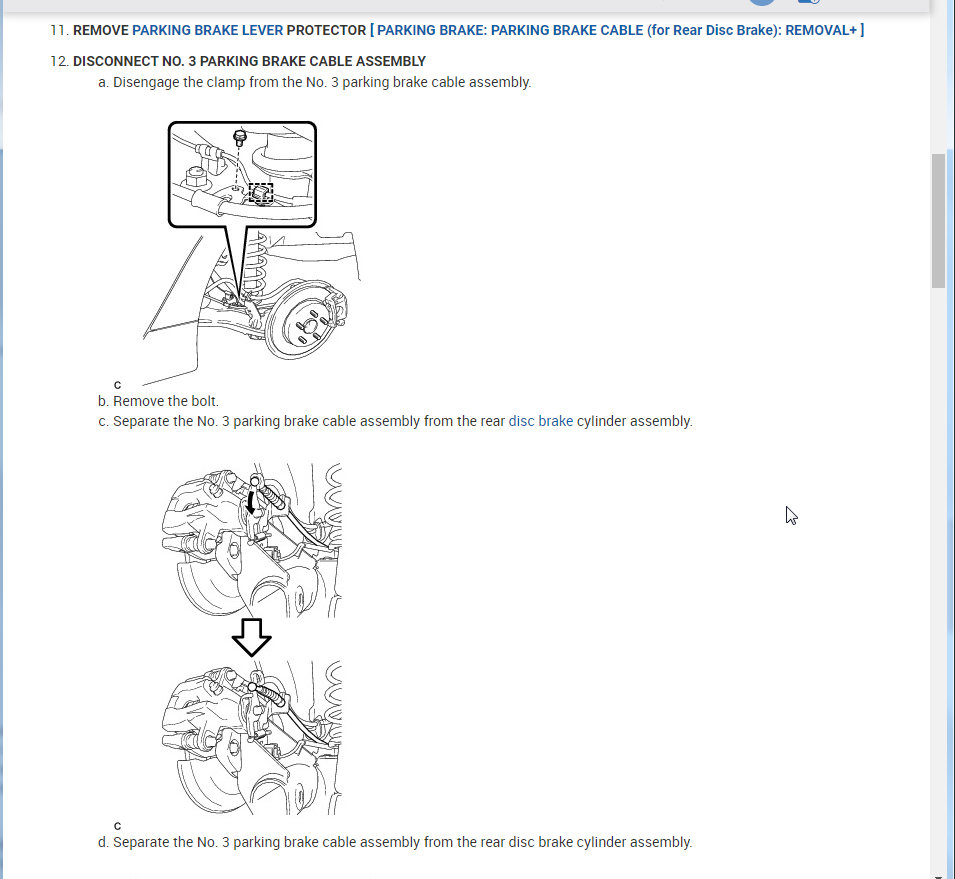 11. REMOVE PARKING BRAKE LEVER PROTECTOR [ PARKING BRAKE: PARKING BRAKE CABLE (for Rear Disc Brake): REMOVAL+ ]

12. DISCONNECT NO. 3 PARKING BRAKE CABLE ASSEMBLY

a. Disengage the clamp from the No. 3 parking brake cable assembly.

C

b. Remove the bolt.

c. Separate the No. 3 parking brake cable assembly from the rear disc brake cylinder assembly.

C

d. Separate the No. 3 parking brake cable assembly from the rear disc brake cylinder assembly.