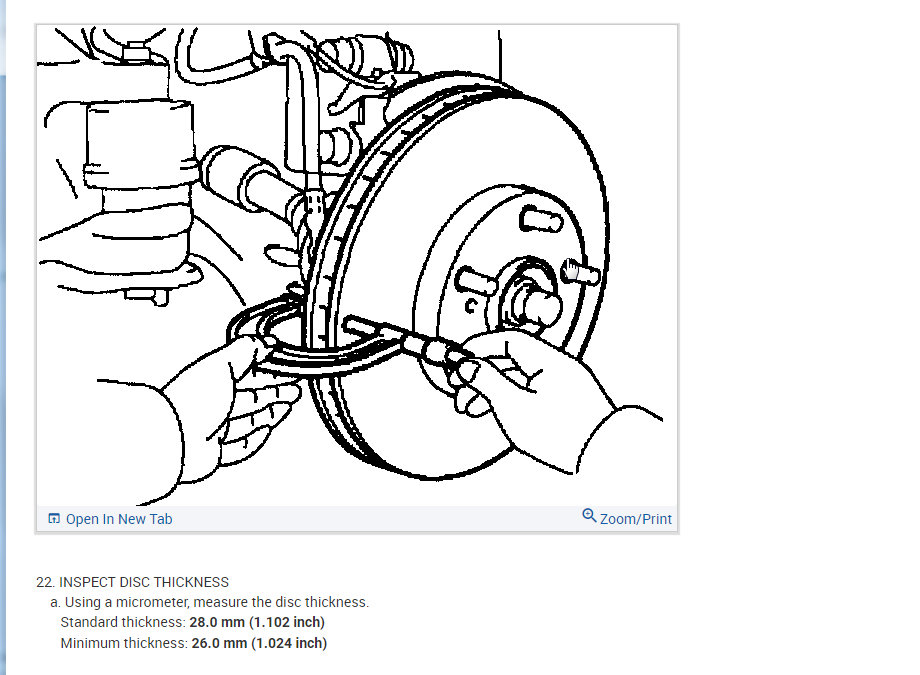 Open In New Tab

Zoom/Print

22. INSPECT DISC THICKNESS

a. Using a micrometer, measure the disc thickness.

Standard thickness: 28.0 mm (1.102 inch)

Minimum thickness: 26.0 mm (1.024 inch)