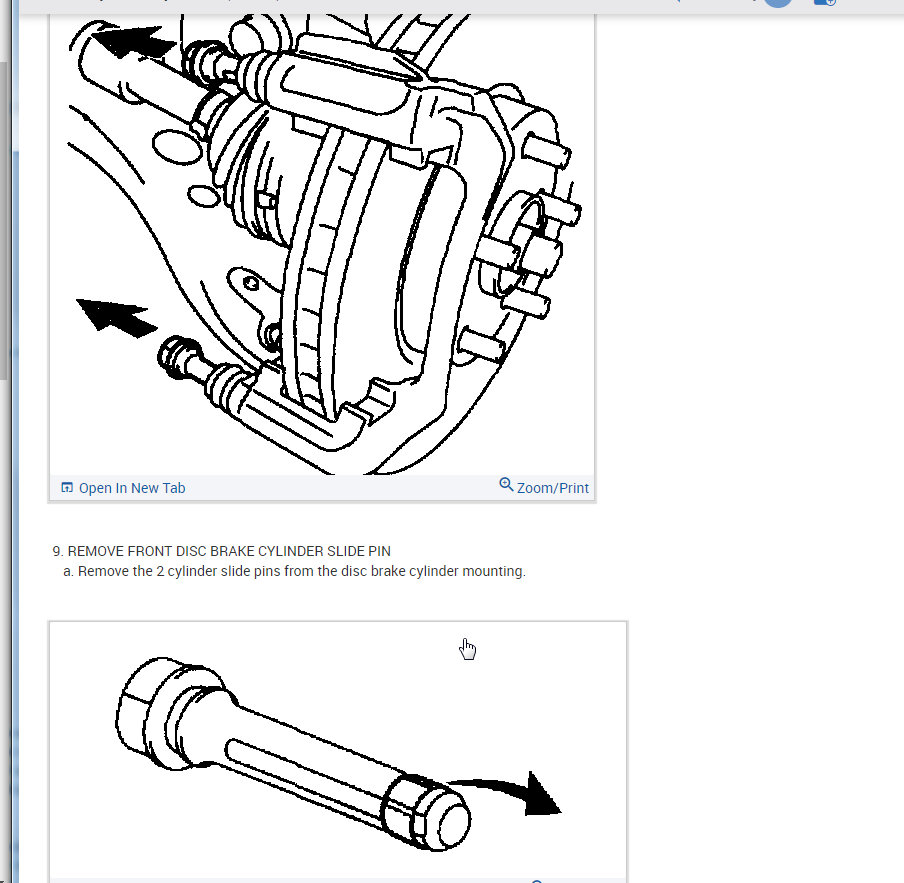 Open In New Tab

Zoom/Print

9. REMOVE FRONT DISC BRAKE CYLINDER SLIDE PIN
a. Remove the 2 cylinder slide pins from the disc brake cylinder mounting.