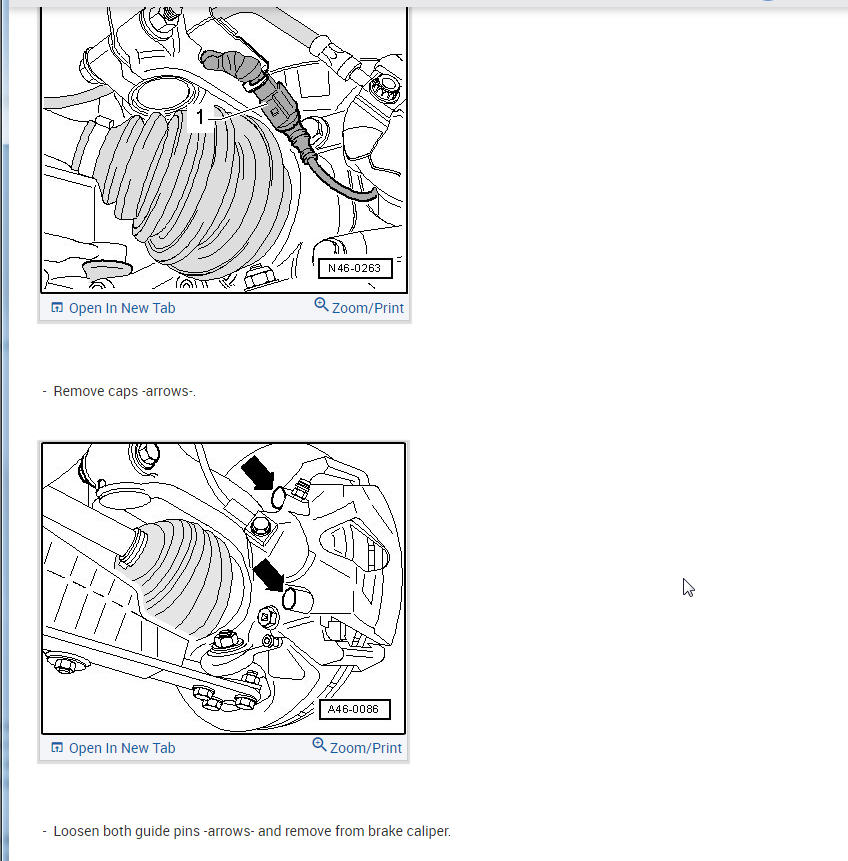 1

N46-0263

Open In New Tab Zoom/Print

- Remove caps -arrows-.

A46-0086

Open In New Tab Zoom/Print

- Loosen both guide pins -arrows- and remove from brake caliper.