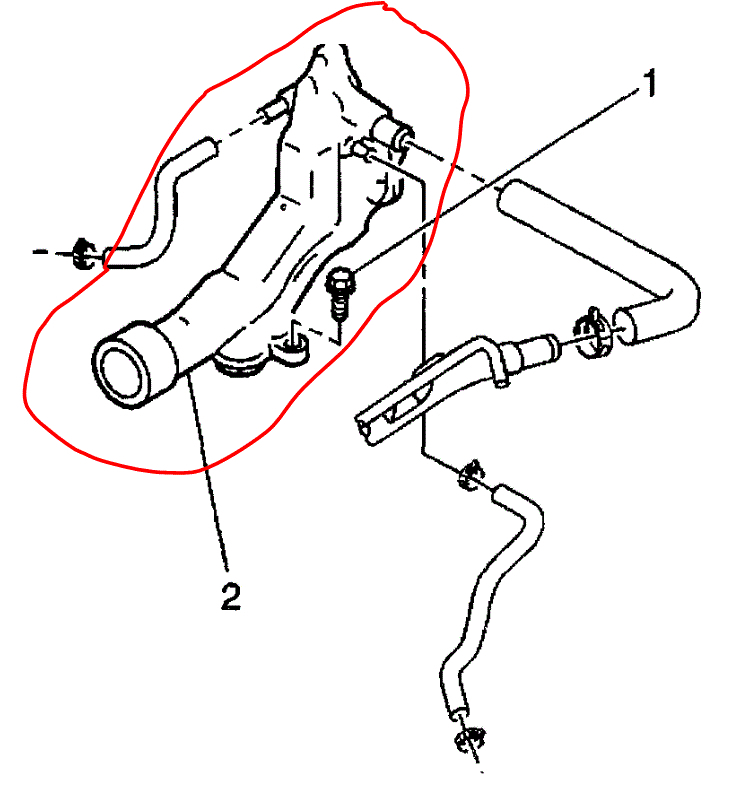 1

2