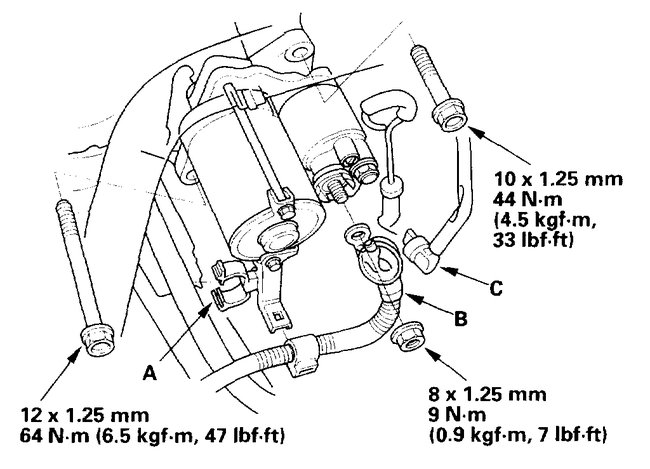 10 x 1.25 mm
44 N·m
(4.5 kgf·m,
33 lbf·ft)

C

B

A

8 x 1.25 mm
9 N·m
(0.9 kgf·m, 7 lbf·ft)

12 x 1.25 mm
64 N·m (6.5 kgf·m, 47 lbf·ft)