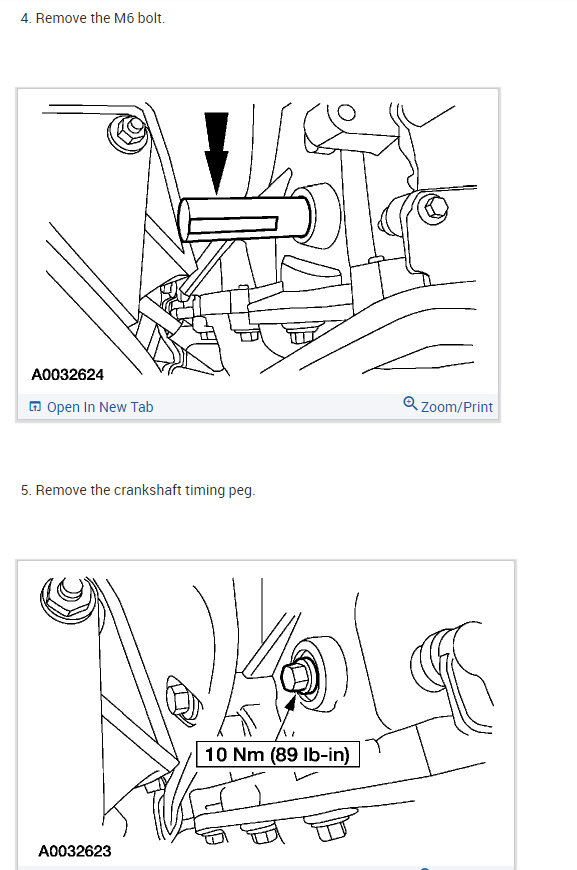 4. Remove the M6 bolt.

A0032624

Open In New Tab

Zoom/Print

5. Remove the crankshaft timing peg.

10 Nm (89 lb-in)

A0032623