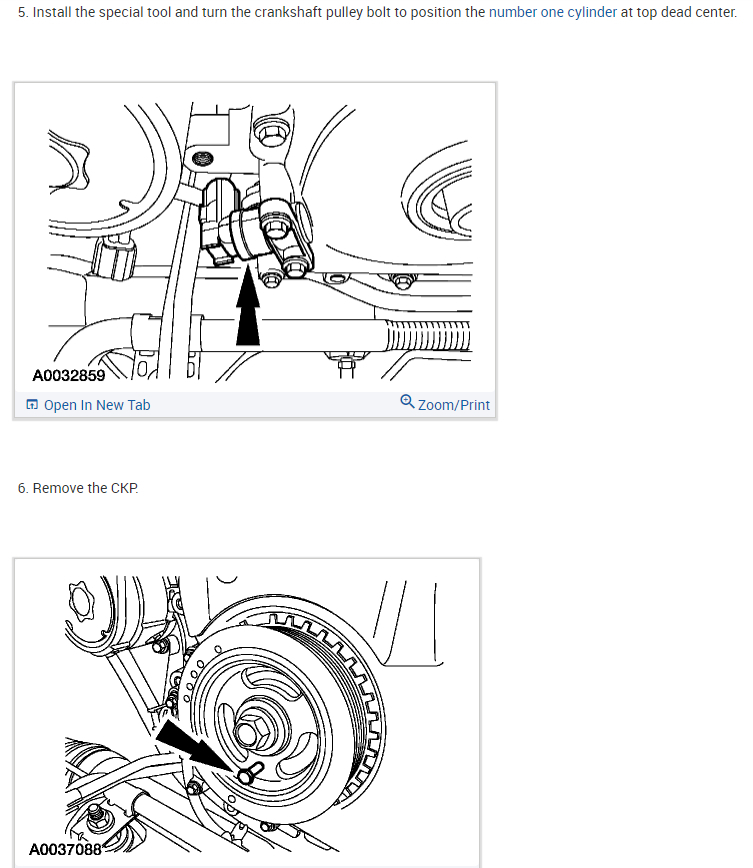 5. Install the special tool and turn the crankshaft pulley bolt to position the number one cylinder at top dead center.

A0032859

Open In New Tab

Zoom/Print

6. Remove the CKP.

A0037088