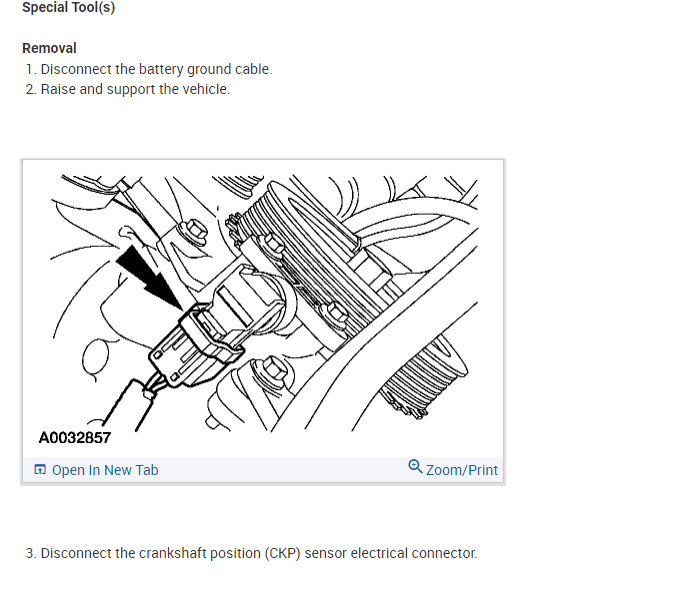 Special Tool(s)

Removal
1. Disconnect the battery ground cable.
2. Raise and support the vehicle.

A0032857

Open In New Tab

Zoom/Print

3. Disconnect the crankshaft position (CKP) sensor electrical connector.