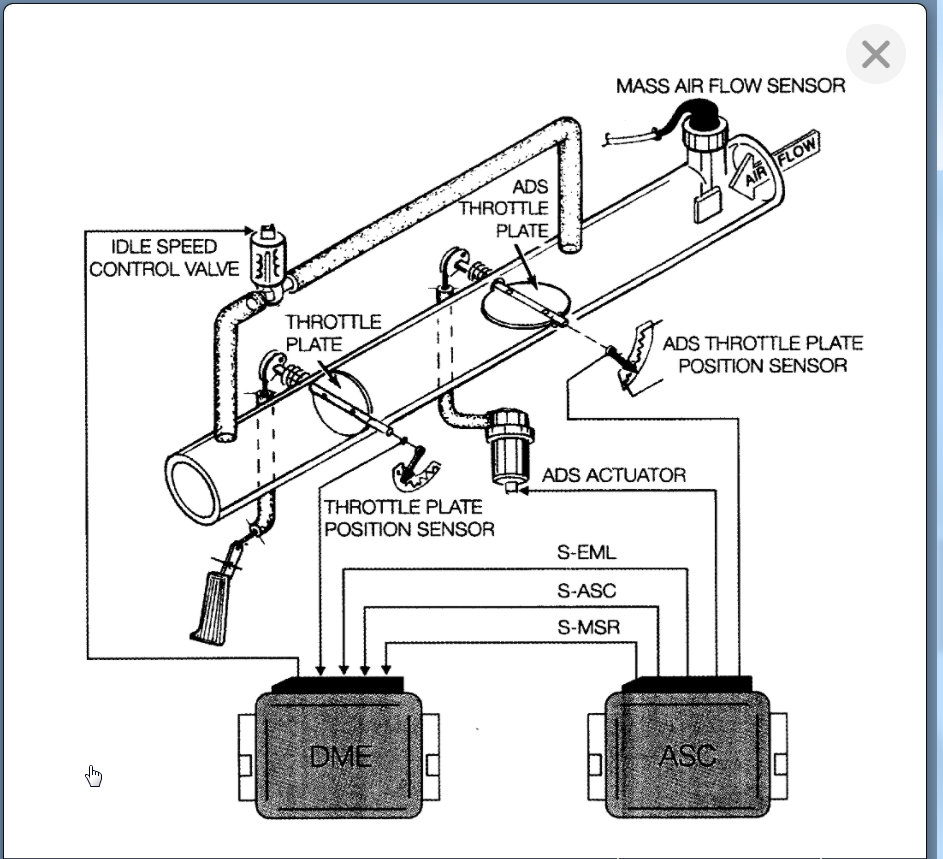 MASS AIR FLOW SENSOR

AIR FLOW

ADS THROTTLE PLATE

IDLE SPEED CONTROL VALVE

THROTTLE PLATE

ADS THROTTLE PLATE POSITION SENSOR

ADS ACTUATOR

THROTTLE PLATE POSITION SENSOR

S-EML

S-ASC

S-MSR

DME

ASC