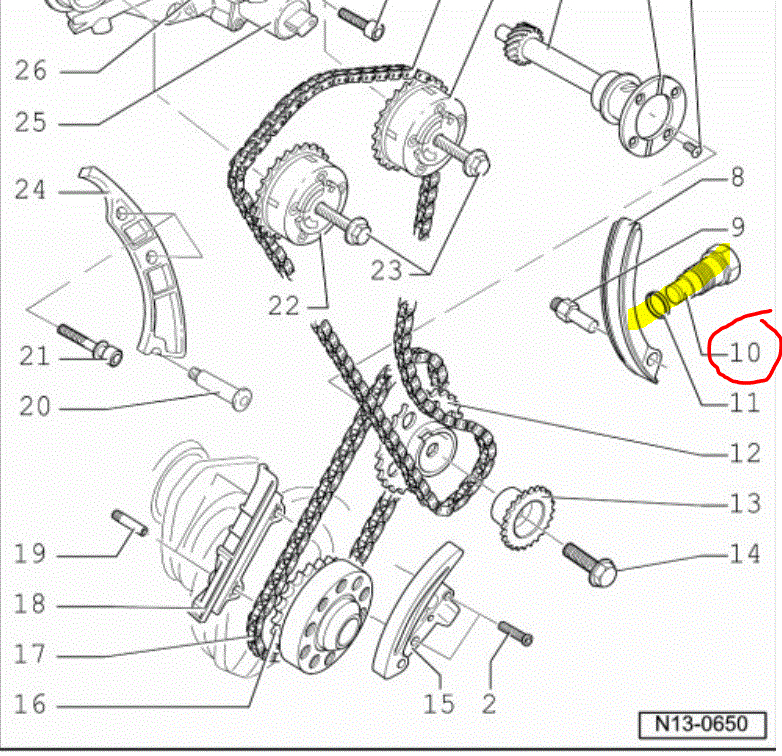 26
25
24
21
20
19
18
17
16
22
23
8
9
10
11
12
13
14
15
2
N13-0650