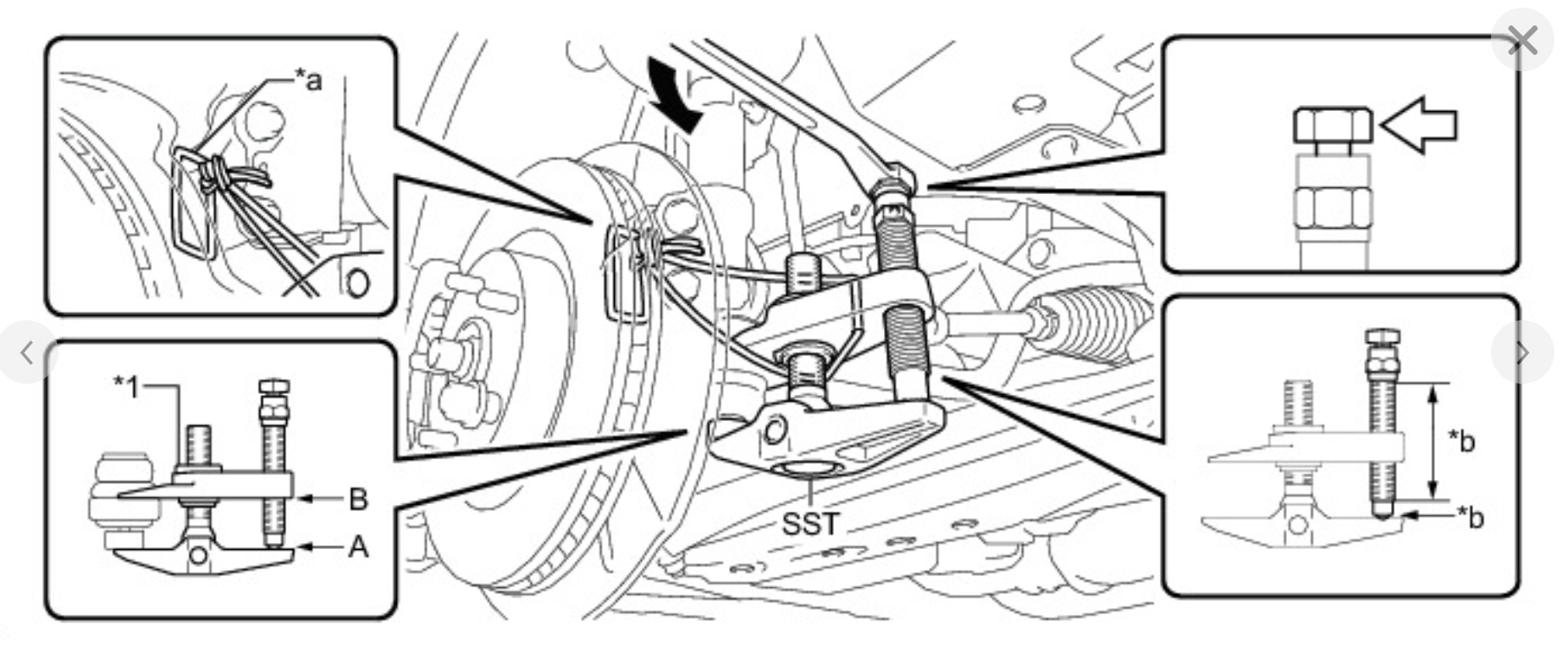 *a

*1
B
A

SST

*b
*b