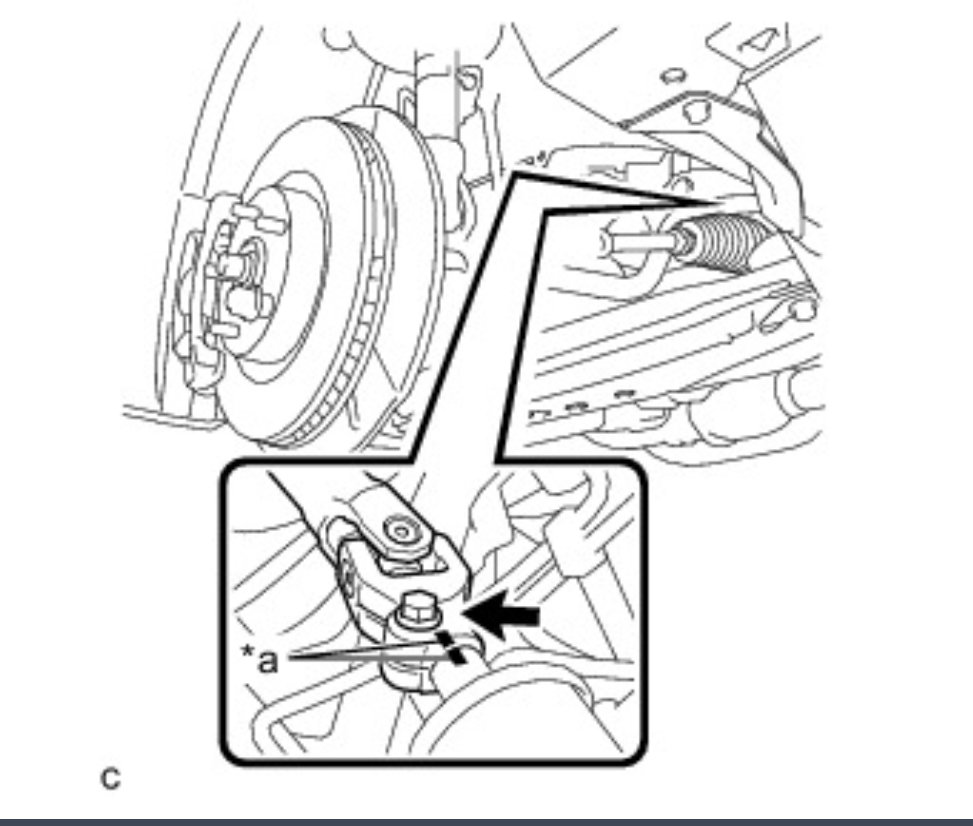 *a

C