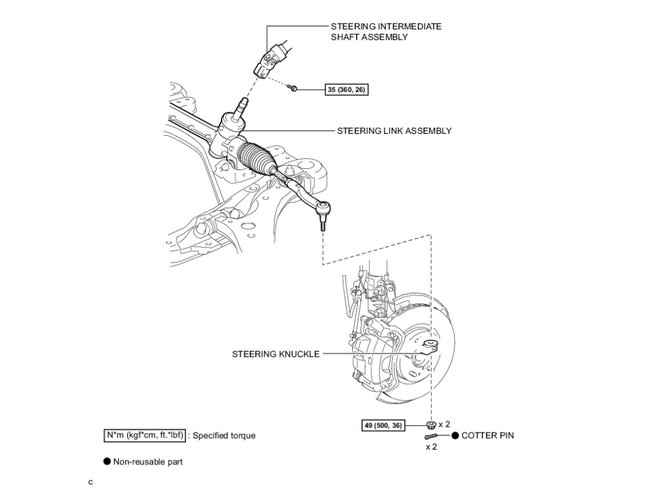 STEERING INTERMEDIATE SHAFT ASSEMBLY

35 (360, 26)

STEERING LINK ASSEMBLY

STEERING KNUCKLE

49 (500, 36) x 2

● COTTER PIN
x 2

N*m (kgf*cm, ft.*lbf) : Specified torque

● Non-reusable part

c