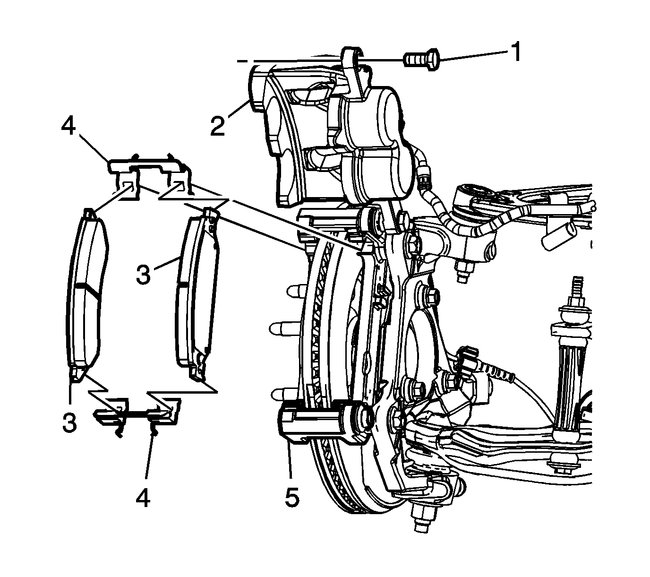 1
2
4
3
3
4
5