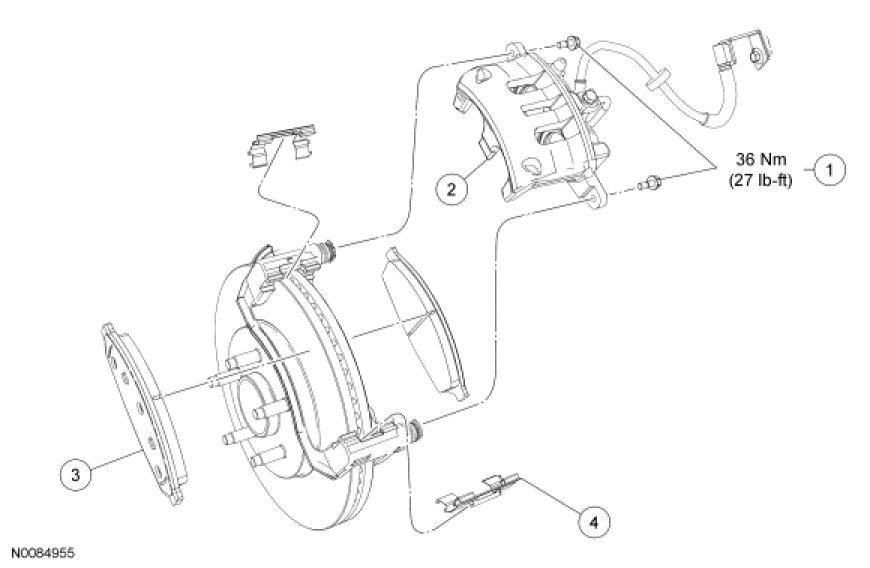 36 Nm
(27 lb-ft)

1

2

3

4

N0084955