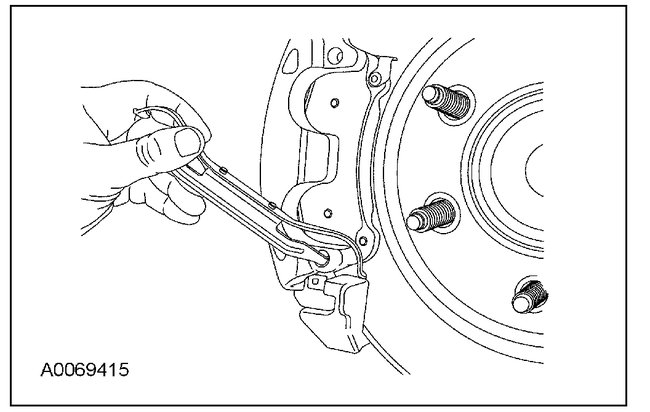 A0069415