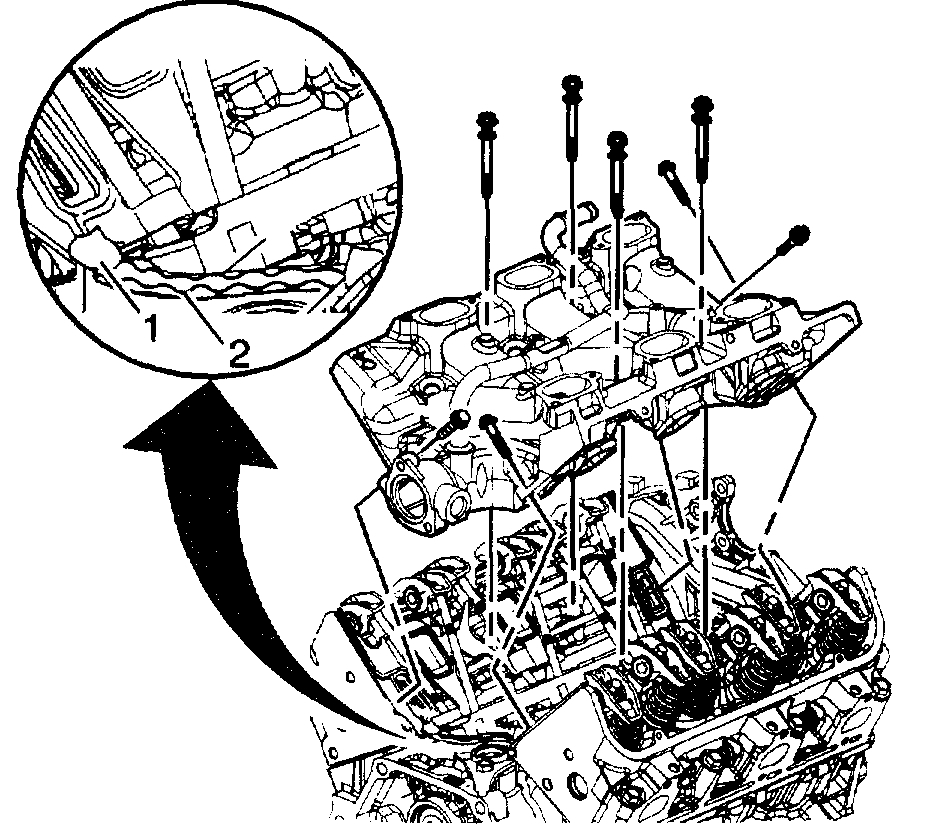 1
2