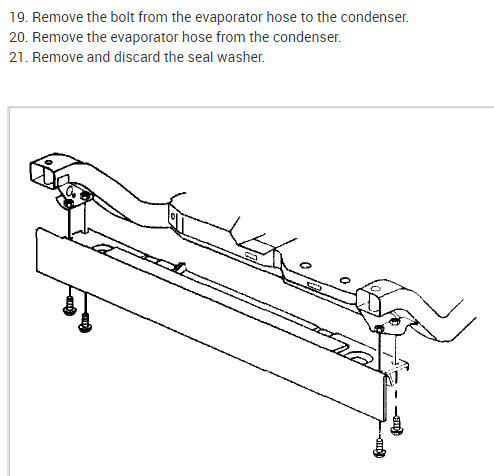 19. Remove the bolt from the evaporator hose to the condenser.
20. Remove the evaporator hose from the condenser.
21. Remove and discard the seal washer.