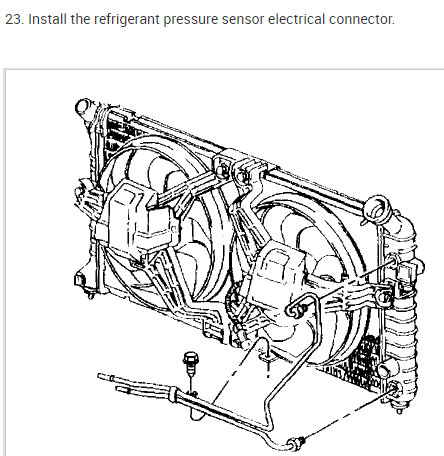 23. Install the refrigerant pressure sensor electrical connector.