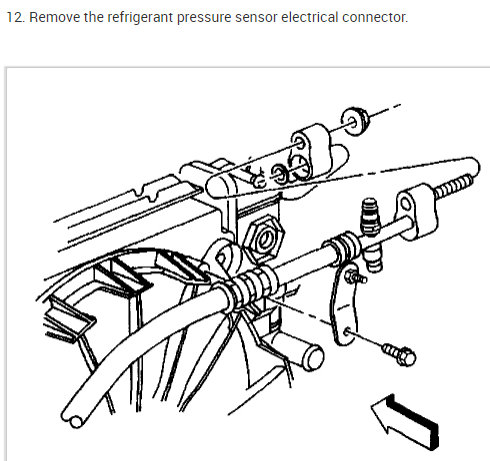 12. Remove the refrigerant pressure sensor electrical connector.