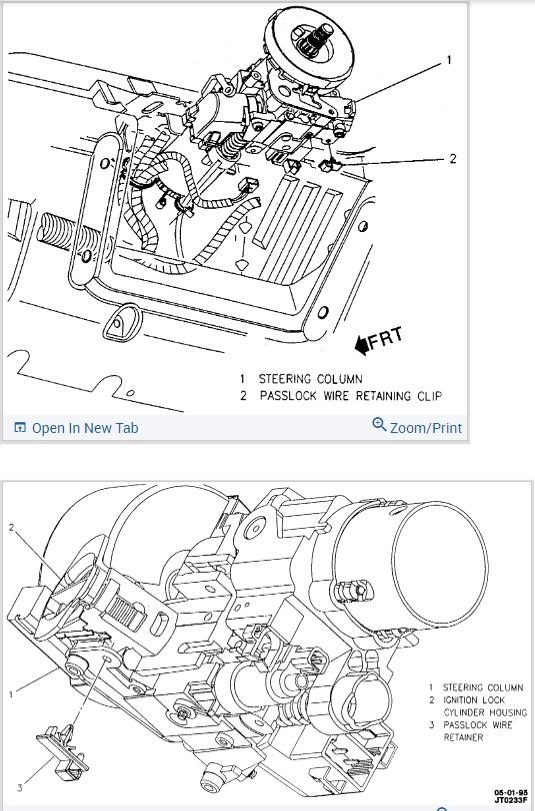 1

2

FRT

1 STEERING COLUMN
2 PASSLOCK WIRE RETAINING CLIP

Open In New Tab

Zoom/Print

2

1

3

1 STEERING COLUMN
2 IGNITION LOCK CYLINDER HOUSING
3 PASSLOCK WIRE RETAINER

05-01-95
JT0233F