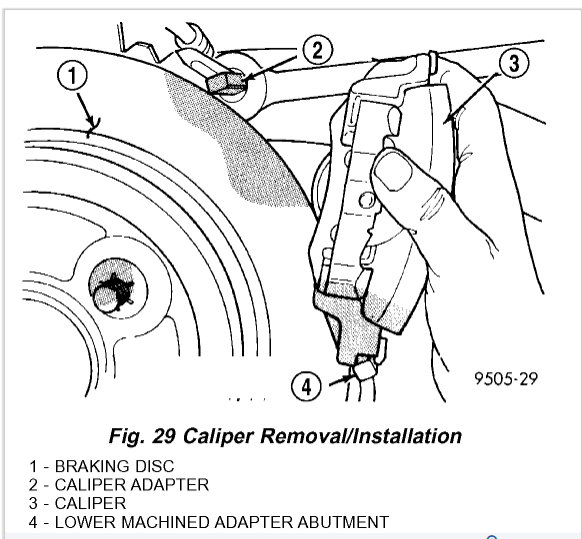 1
2
3
4
9505-29

Fig. 29 Caliper Removal/Installation

1 - BRAKING DISC
2 - CALIPER ADAPTER
3 - CALIPER
4 - LOWER MACHINED ADAPTER ABUTMENT