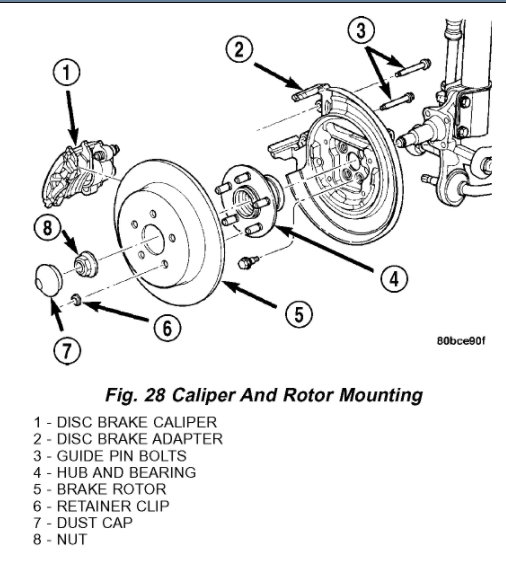 1
2
3
8
4
5
6
7
80bce90f

Fig. 28 Caliper And Rotor Mounting

1 - DISC BRAKE CALIPER
2 - DISC BRAKE ADAPTER
3 - GUIDE PIN BOLTS
4 - HUB AND BEARING
5 - BRAKE ROTOR
6 - RETAINER CLIP
7 - DUST CAP
8 - NUT