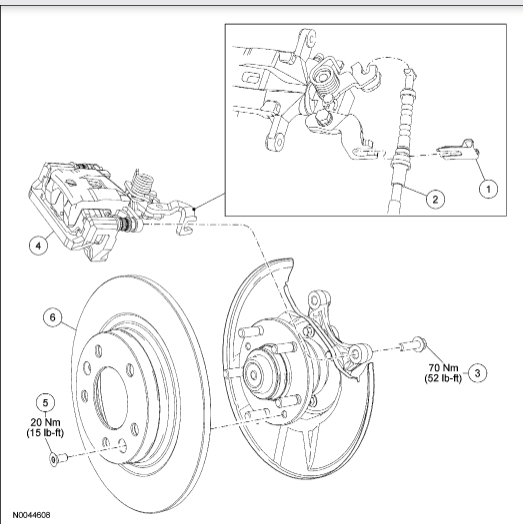 1

2

4

6

70 Nm
(52 lb-ft)

3

5
20 Nm
(15 lb-ft)

N0044608