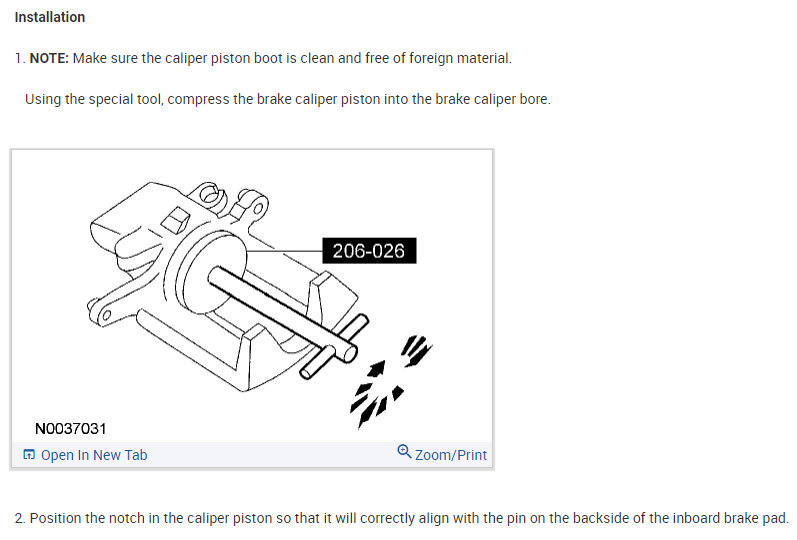 Installation

1. NOTE: Make sure the caliper piston boot is clean and free of foreign material.

Using the special tool, compress the brake caliper piston into the brake caliper bore.

206-026

N0037031

Open In New Tab

Zoom/Print

2. Position the notch in the caliper piston so that it will correctly align with the pin on the backside of the inboard brake pad.