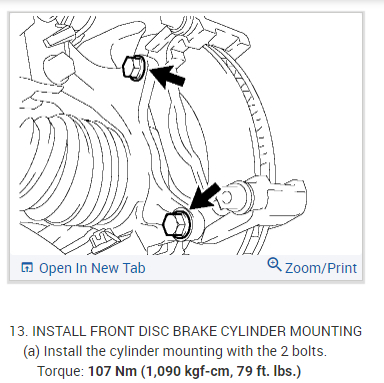 Open In New Tab

Zoom/Print

13. INSTALL FRONT DISC BRAKE CYLINDER MOUNTING

(a) Install the cylinder mounting with the 2 bolts.

Torque: 107 Nm (1,090 kgf-cm, 79 ft. lbs.)